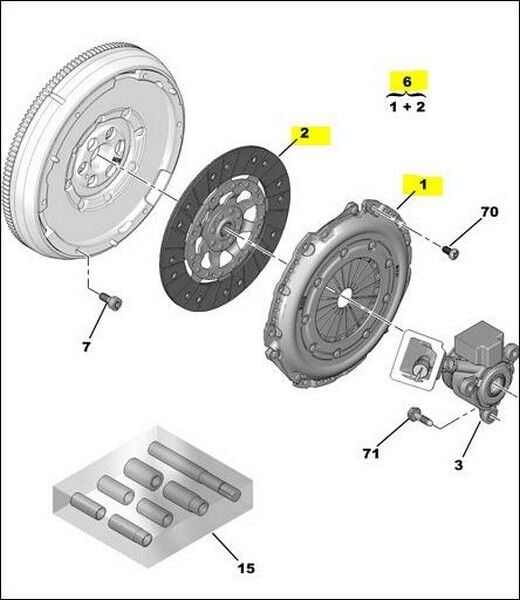 6
1 + 2

2

1

70

7

71

3

15