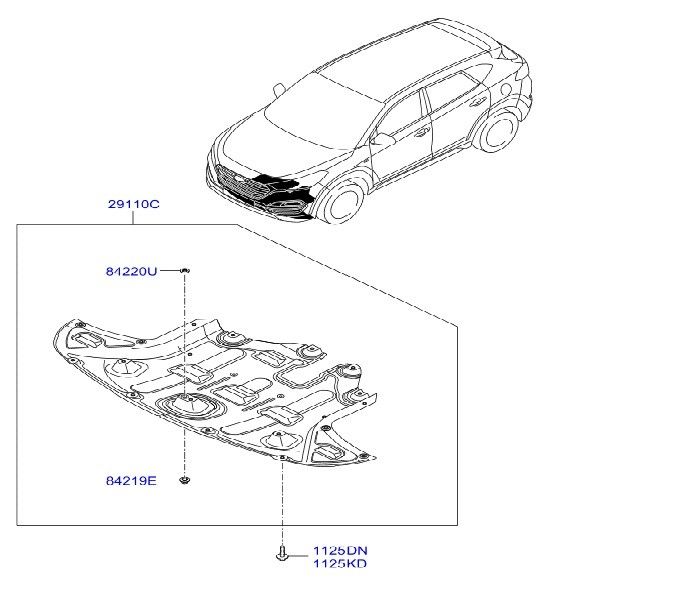 29110C

84220U

84219E

1125DN
1125KD